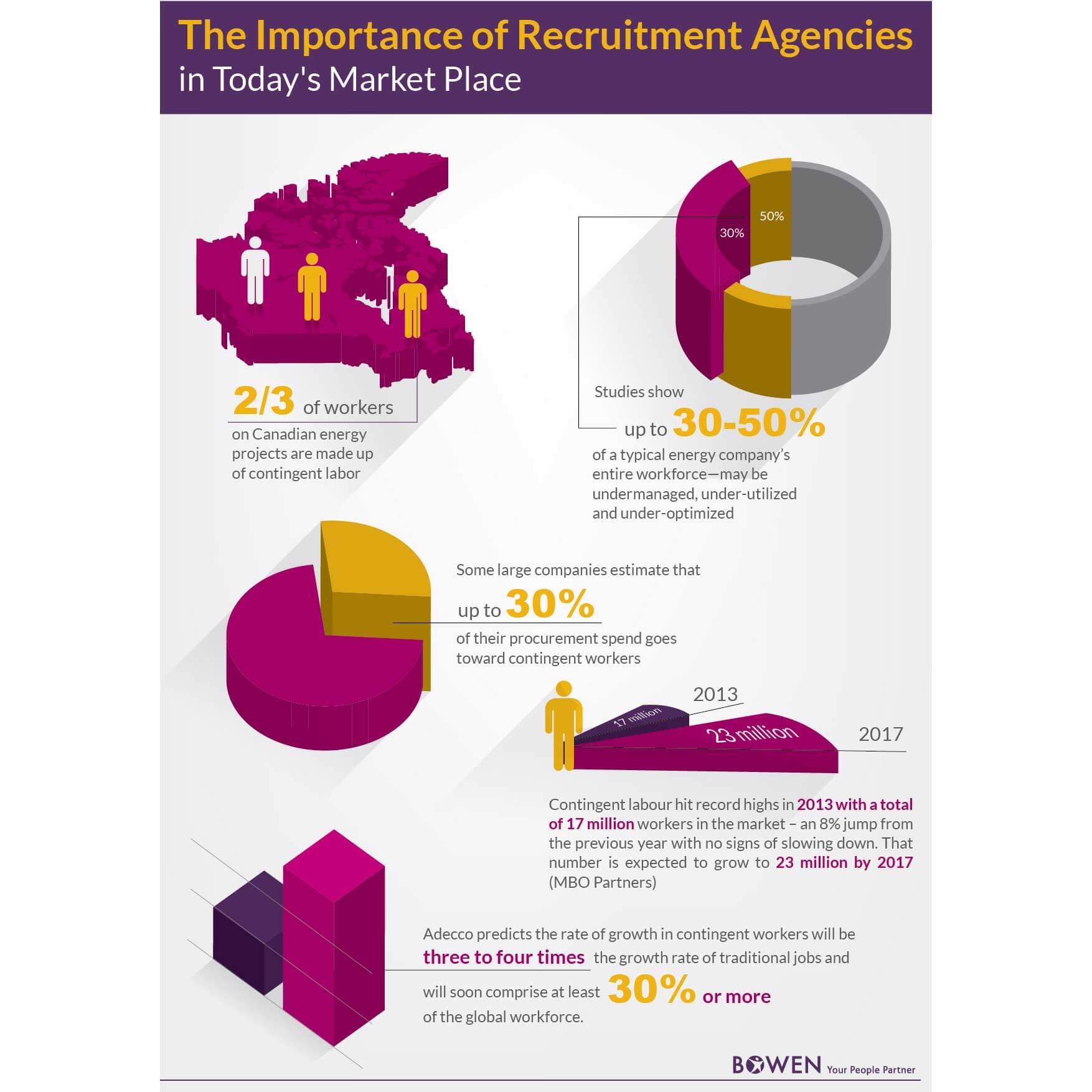 The Importance of Recruitment Agencies
in Today's Market Place

2/3 of workers
on Canadian energy projects are made up of contingent labor

50%
30%

Studies show
up to 30-50%
of a typical energy company's entire workforce—may be undermanaged, under-utilized and under-optimized

Some large companies estimate that
up to 30%
of their procurement spend goes toward contingent workers

2013
17 million
23 million
2017

Contingent labour hit record highs in 2013 with a total of 17 million workers in the market – an 8% jump from the previous year with no signs of slowing down. That number is expected to grow to 23 million by 2017 (MBO Partners)

Adecco predicts the rate of growth in contingent workers will be three to four times the growth rate of traditional jobs and will soon comprise at least 30% or more of the global workforce.

BOWEN Your People Partner